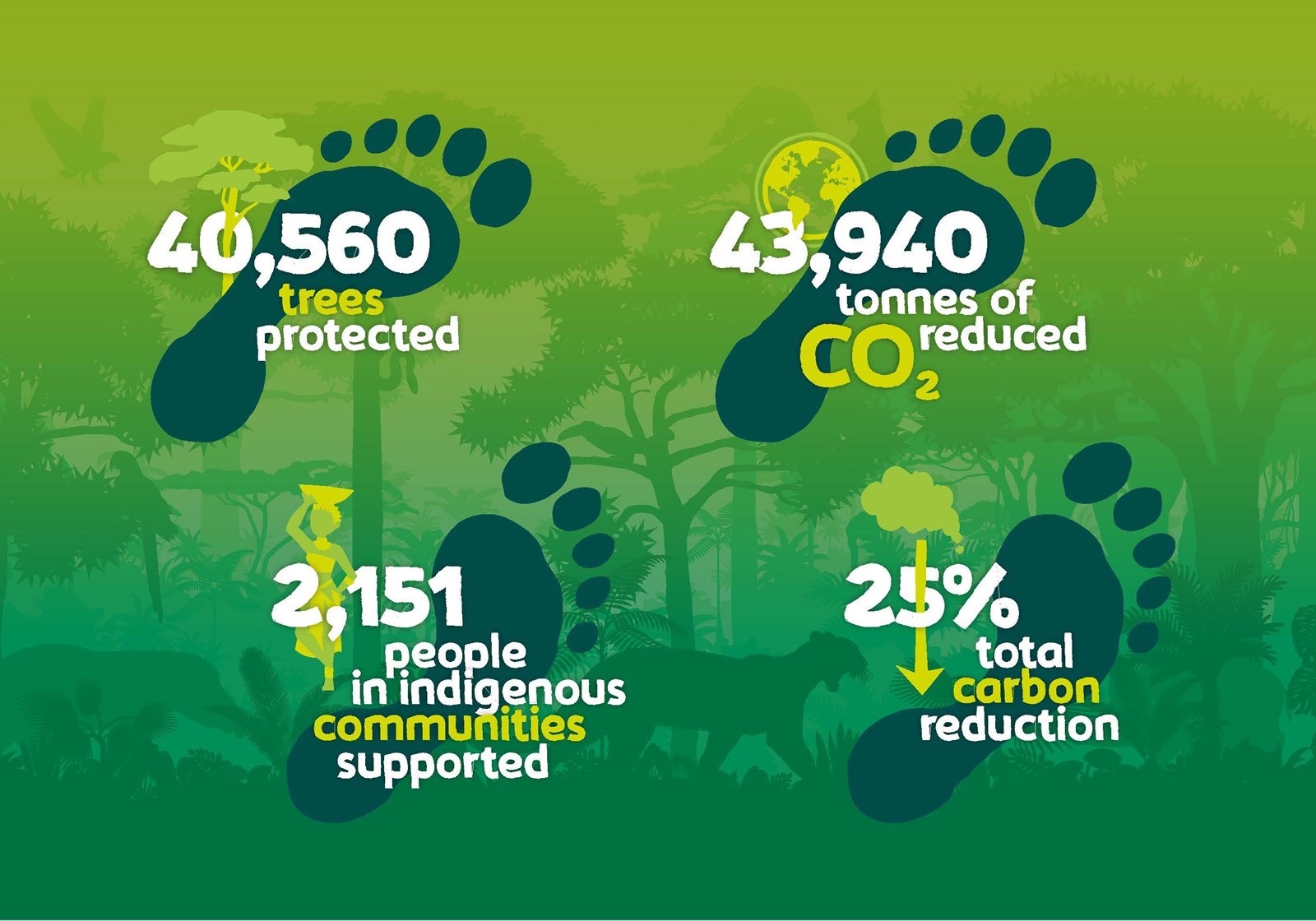 40,560
trees
protected

43,940
tonnes of
$CO_2$ reduced

2,151
people
in indigenous
communities
supported

25%
total
carbon
reduction