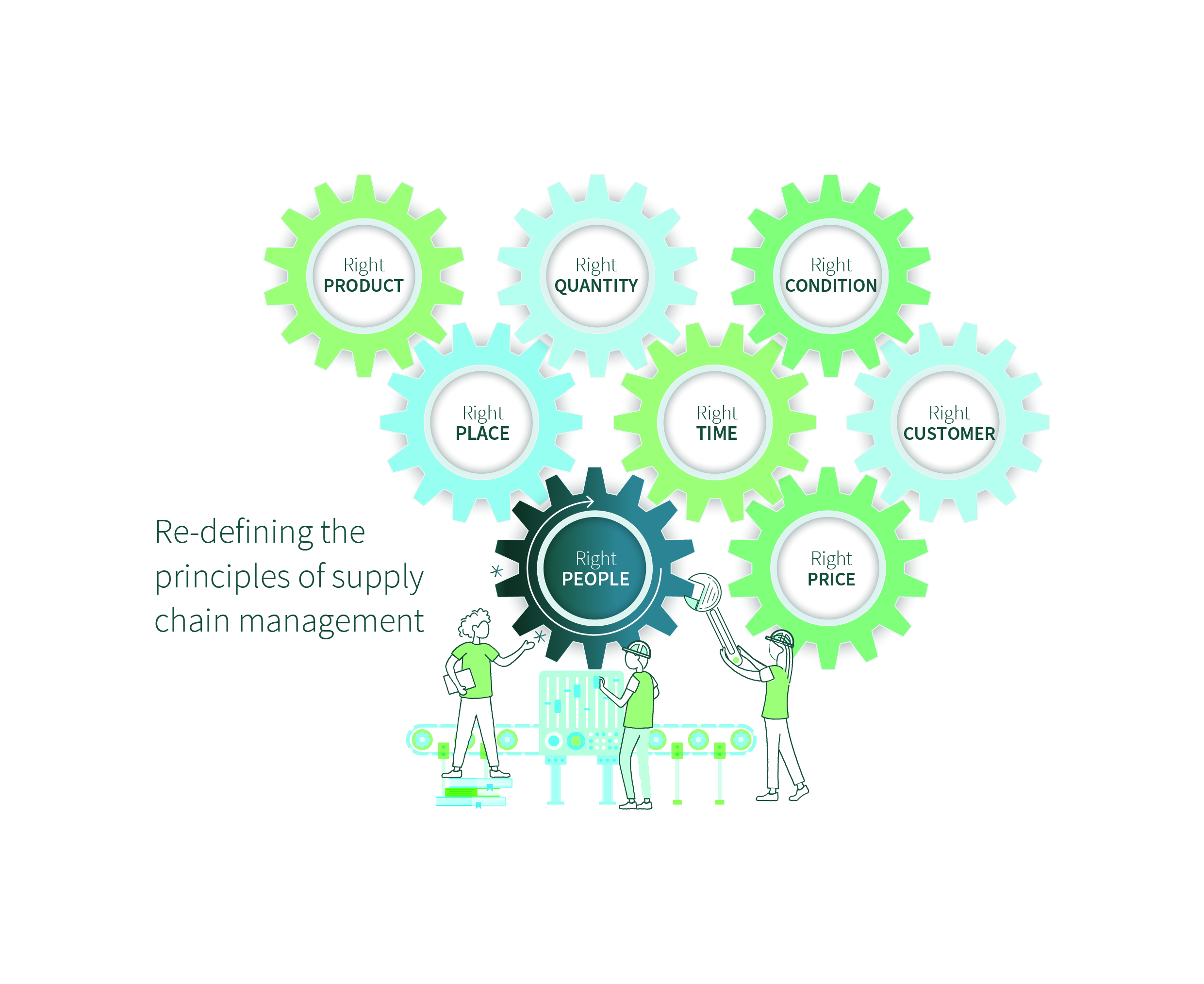 Right
PRODUCT

Right
QUANTITY

Right
CONDITION

Right
PLACE

Right
TIME

Right
CUSTOMER

Re-defining the principles of supply chain management

Right
PEOPLE

Right
PRICE